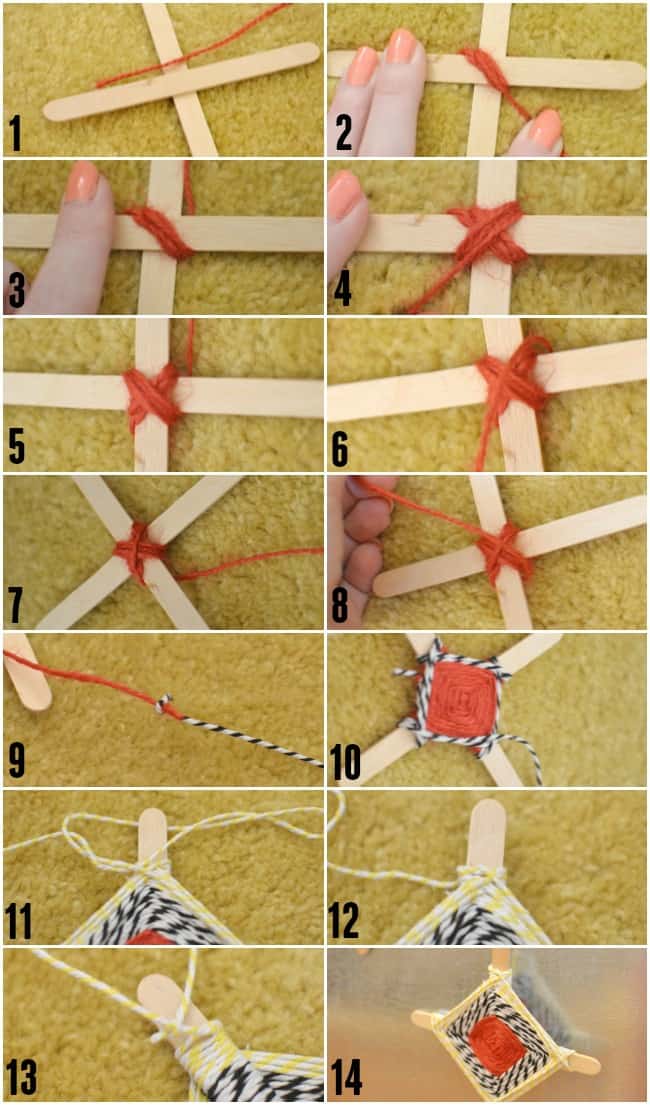 1
2
3
4
5
6
7
8
9
10
11
12
13
14